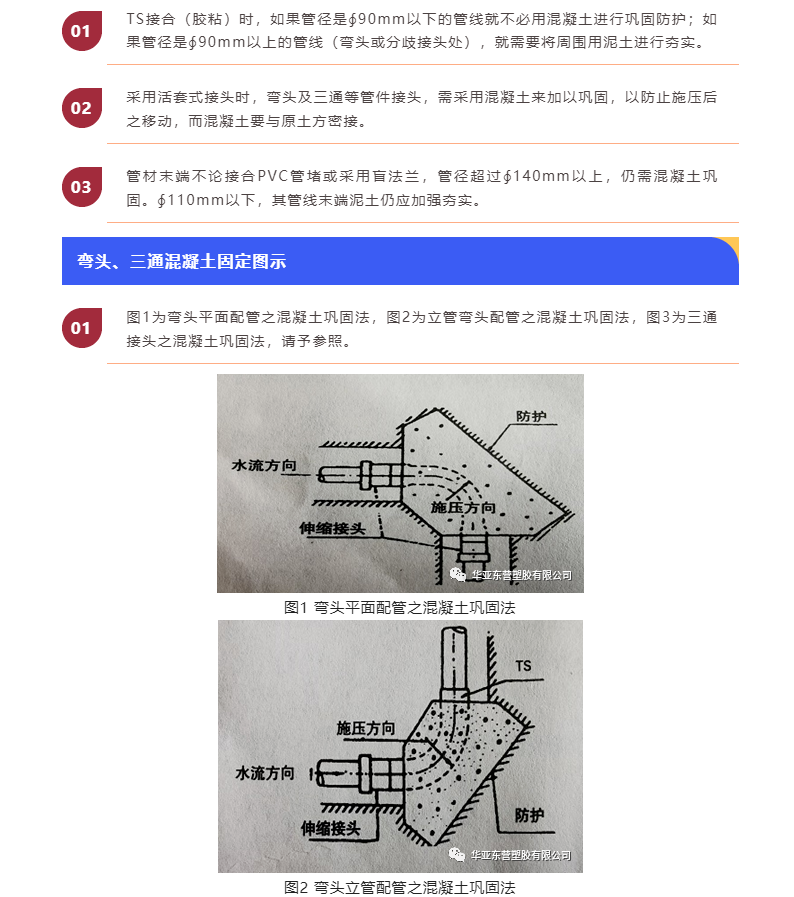 01

TS接合（胶粘）时，如果管径是∮90mm以下的管线就不必用混凝土进行巩固防护；如果管径是∮90mm以上的管线（弯头或分歧接头处），就需要将周围用泥土进行夯实。

02

采用活套式接头时，弯头及三通等管件接头，需采用混凝土来加以巩固，以防止施压后之移动，而混凝土要与原土方密接。

03

管材末端不论接合PVC管堵或采用盲法兰，管径超过∮140mm以上，仍需混凝土巩固。∮110mm以下，其管线末端泥土仍应加强夯实。

弯头、三通混凝土固定图示

01

图1为弯头平面配管之混凝土巩固法，图2为立管弯头配管之混凝土巩固法，图3为三通接头之混凝土巩固法，请予参照。

防护
水流方向
施压方向
伸缩接头
华亚东营塑胶有限公司

图1 弯头平面配管之混凝土巩固法

TS
施压方向
水流方向
防护
伸缩接头
华亚东营塑胶有限公司

图2 弯头立管配管之混凝土巩固法