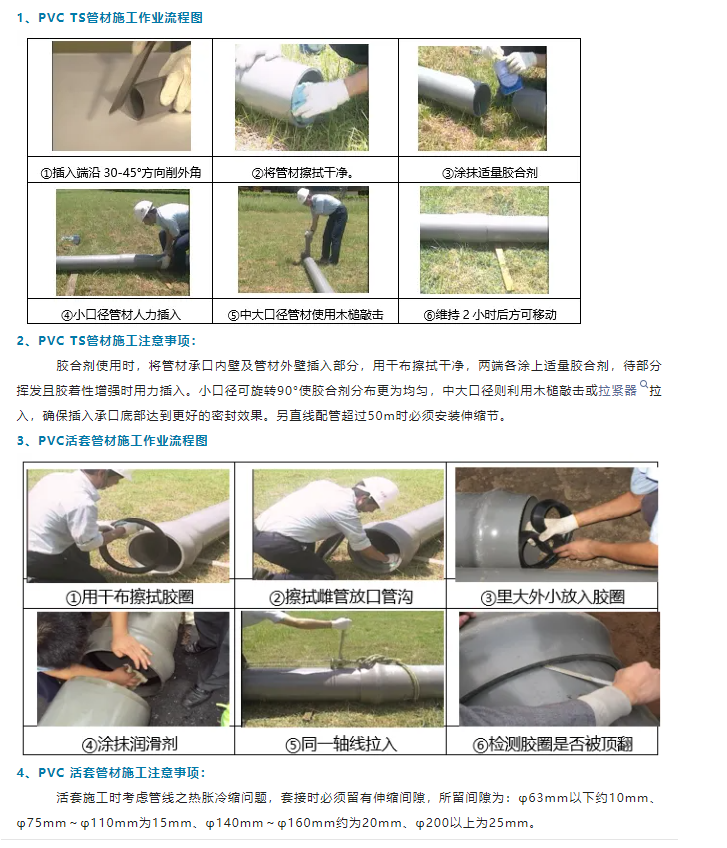 1、PVC TS管材施工作业流程图

| ①插入端沿 30-45°方向削外角 | ②将管材擦拭干净。 | ③涂抹适量胶合剂 |
|---|---|---|
| ④小口径管材人力插入 | ⑤中大口径管材使用木槌敲击 | ⑥维持 2 小时后方可移动 |

2、PVC TS管材施工注意事项：

胶合剂使用时，将管材承口内壁及管材外壁插入部分，用干布擦拭干净，两端各涂上适量胶合剂，待部分挥发且胶着性增强时用力插入。小口径可旋转90°使胶合剂分布更为均匀，中大口径则利用木槌敲击或拉紧器拉入，确保插入承口底部达到更好的密封效果。另直线配管超过50m时必须安装伸缩节。

3、PVC活套管材施工作业流程图

| ①用干布擦拭胶圈 | ②擦拭雌管放口管沟 | ③里大外小放入胶圈 |
|---|---|---|
| ④涂抹润滑剂 | ⑤同一轴线拉入 | ⑥检测胶圈是否被顶翻 |

4、PVC 活套管材施工注意事项：

活套施工时考虑管线之热胀冷缩问题，套接时必须留有伸缩间隙，所留间隙为：φ63mm以下约10mm、φ75mm～φ110mm为15mm、φ140mm～φ160mm约为20mm、φ200以上为25mm。